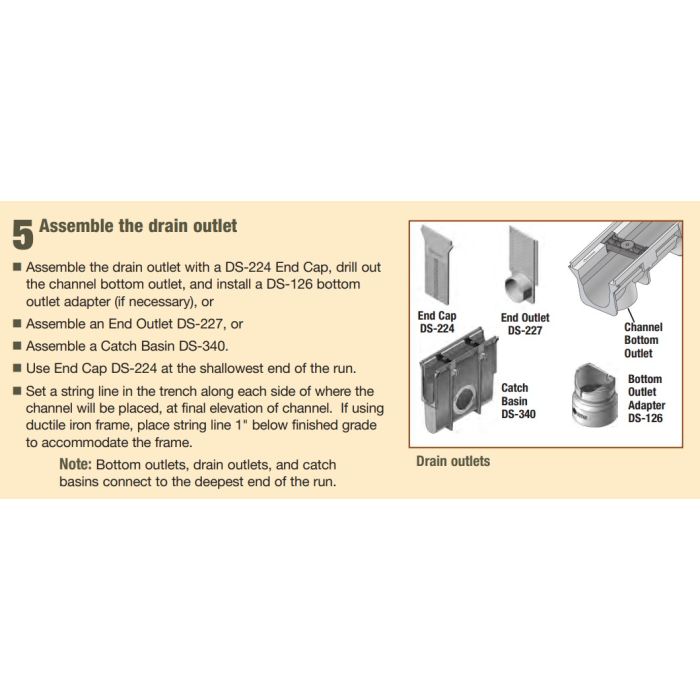 5 Assemble the drain outlet

■ Assemble the drain outlet with a DS-224 End Cap, drill out the channel bottom outlet, and install a DS-126 bottom outlet adapter (if necessary), or

■ Assemble an End Outlet DS-227, or

■ Assemble a Catch Basin DS-340.

■ Use End Cap DS-224 at the shallowest end of the run.

■ Set a string line in the trench along each side of where the channel will be placed, at final elevation of channel. If using ductile iron frame, place string line 1" below finished grade to accommodate the frame.

Note: Bottom outlets, drain outlets, and catch basins connect to the deepest end of the run.

End Cap DS-224

End Outlet DS-227

Channel Bottom Outlet

Catch Basin DS-340

Bottom Outlet Adapter DS-126

Drain outlets